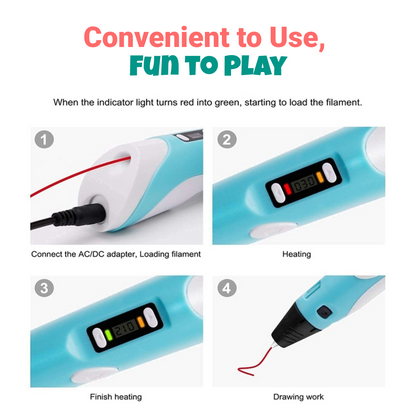 Convenient to Use,
FUN TO PLAY

When the indicator light turns red into green, starting to load the filament.

1

Connect the AC/DC adapter, Loading filament

2

030

Heating

3

210

Finish heating

4

Drawing work